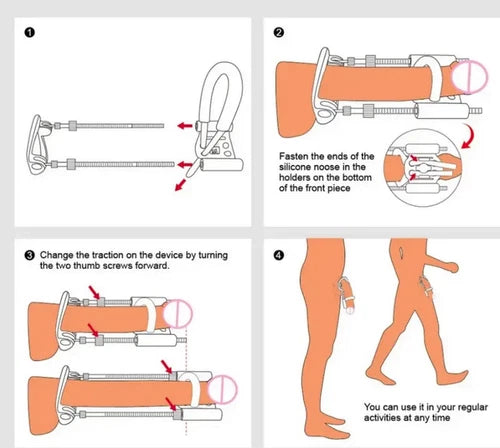 ❶

❷

Fasten the ends of the silicone noose in the holders on the bottom of the front piece

❸ Change the traction on the device by turning the two thumb screws forward.

❹

You can use it in your regular activities at any time