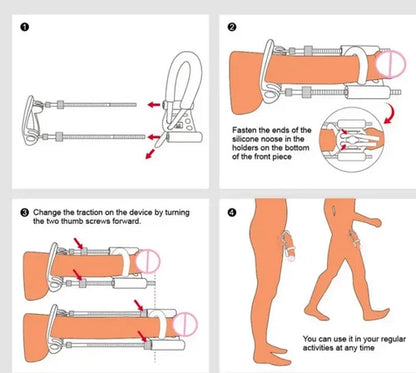 ❶

❷

Fasten the ends of the silicone noose in the holders on the bottom of the front piece

❸ Change the traction on the device by turning the two thumb screws forward.

❹

You can use it in your regular activities at any time